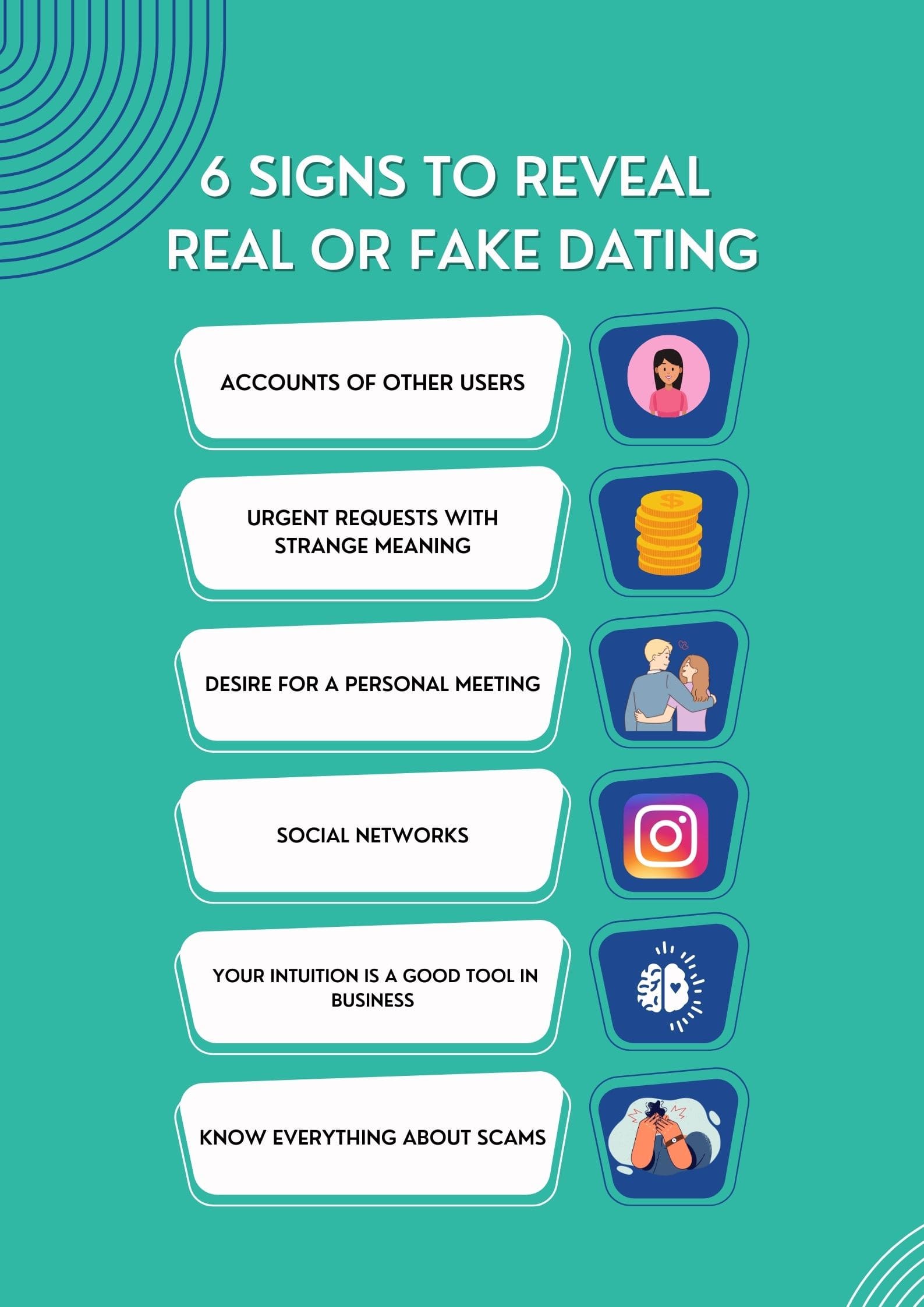 6 SIGNS TO REVEAL REAL OR FAKE DATING

ACCOUNTS OF OTHER USERS

URGENT REQUESTS WITH STRANGE MEANING

DESIRE FOR A PERSONAL MEETING

SOCIAL NETWORKS

YOUR INTUITION IS A GOOD TOOL IN BUSINESS

KNOW EVERYTHING ABOUT SCAMS